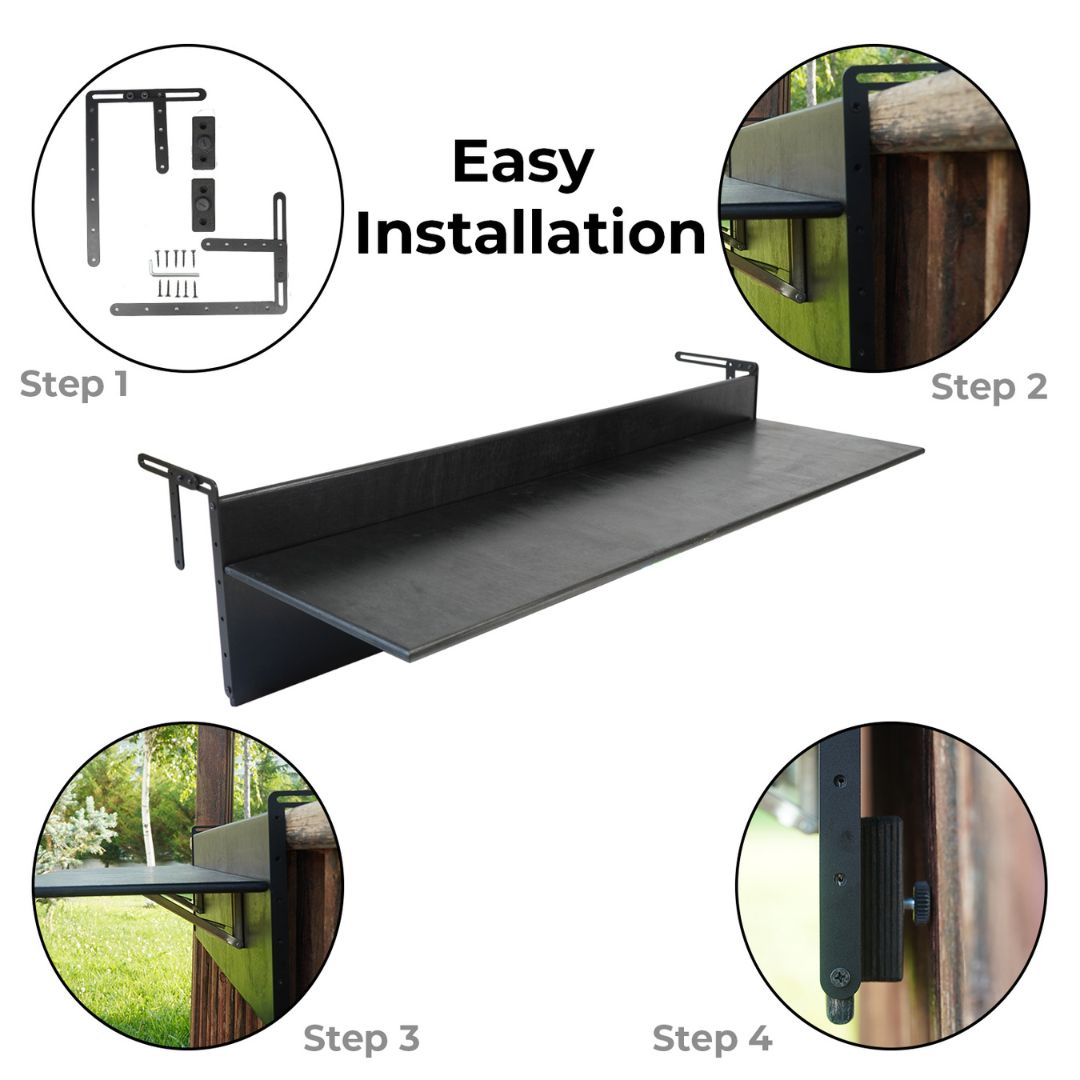 Easy Installation

Step 1

Step 2

Step 3

Step 4